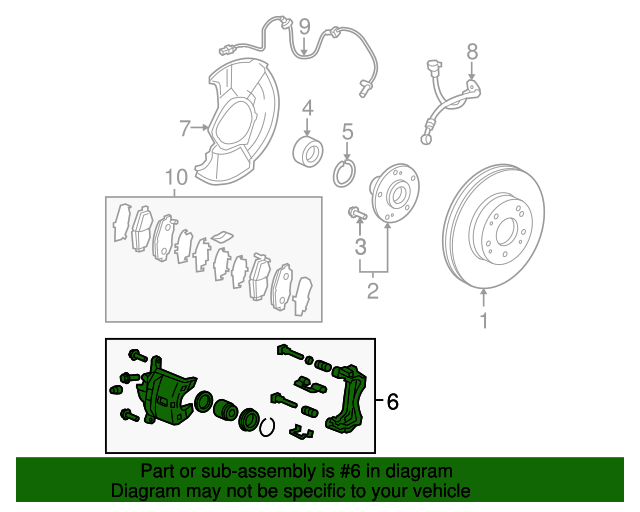 9
8
7
4
5
10
3
2
1
6

Part or sub-assembly is #6 in diagram
Diagram may not be specific to your vehicle