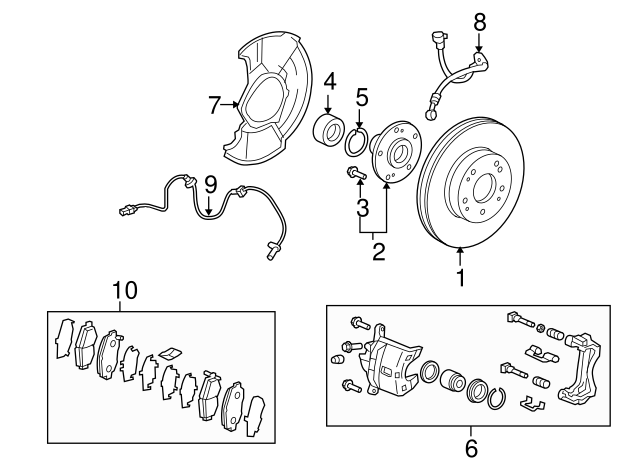 8
4
5
7
9
3
2
1
10
6