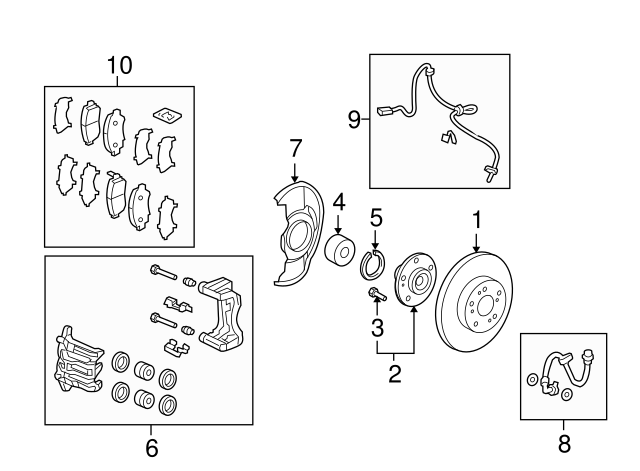 10
9
7
4
5
1
3
2
6
8