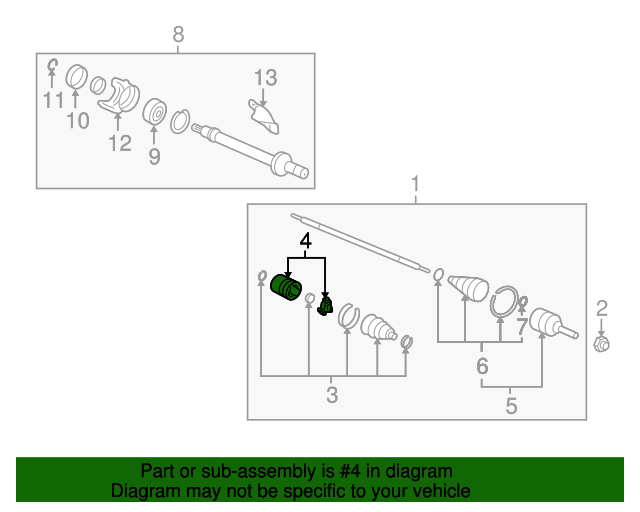 8
11
10
12
9
13
1
4
2
7
6
3
5

Part or sub-assembly is #4 in diagram
Diagram may not be specific to your vehicle