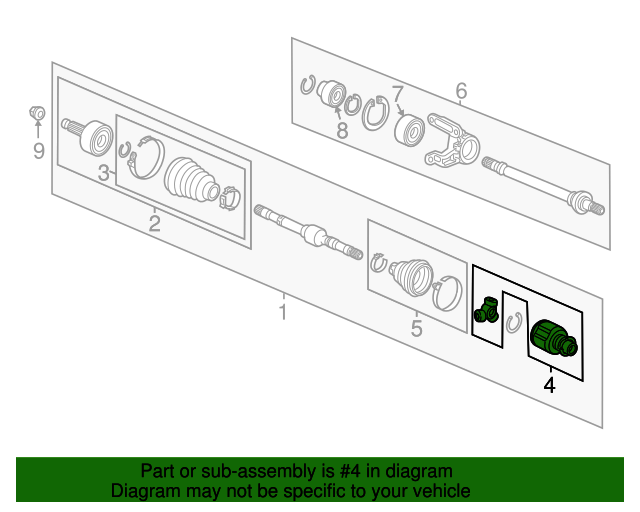 6
7
8
9
3
2
1
5
4

Part or sub-assembly is #4 in diagram
Diagram may not be specific to your vehicle