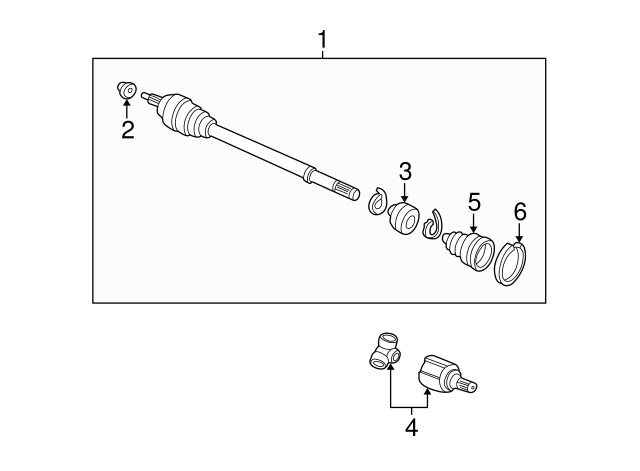 1
2
3
5
6
4