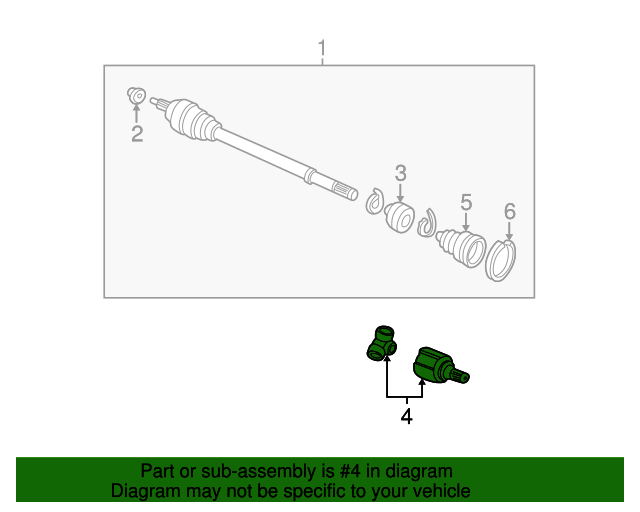 1
2
3
5
6
4

Part or sub-assembly is #4 in diagram
Diagram may not be specific to your vehicle