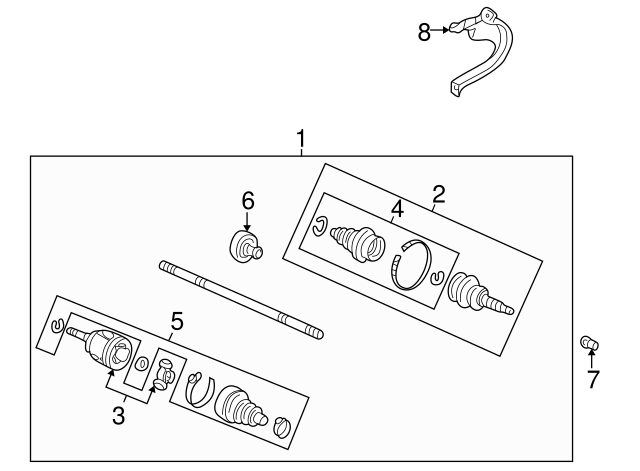 8
1
6
2
4
5
3
7