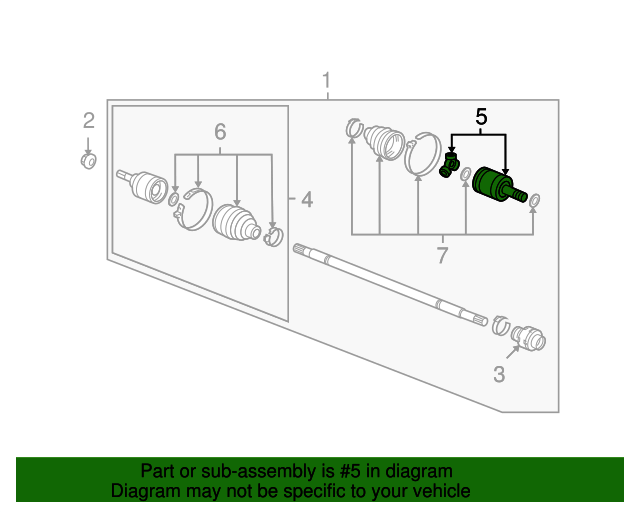 1
2
6
5
4
7
3

Part or sub-assembly is #5 in diagram
Diagram may not be specific to your vehicle