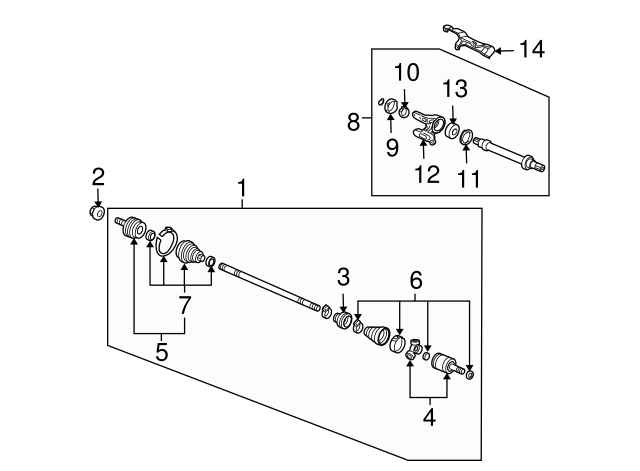 14
10
13
8
9
12
11
2
1
3
6
7
5
4