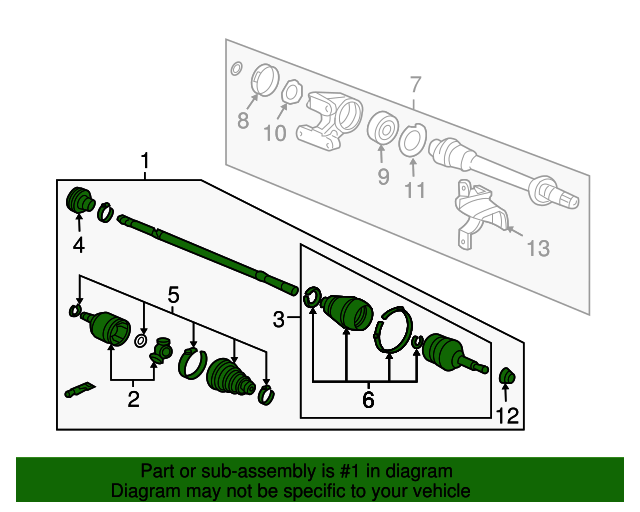 7
8
10
9
11
13
1
4
5
3
2
6
12

Part or sub-assembly is #1 in diagram
Diagram may not be specific to your vehicle