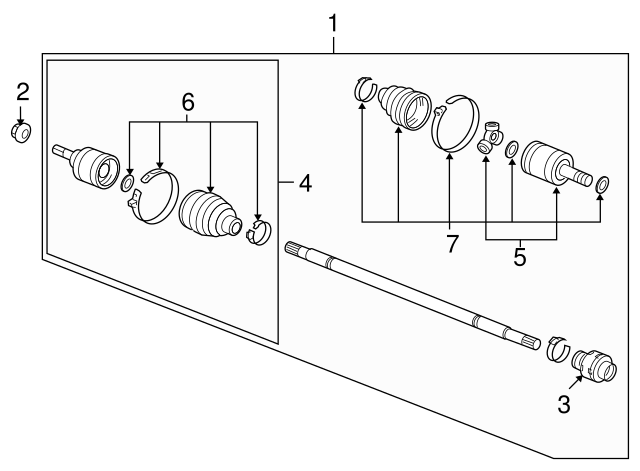 1
2
6
4
7
5
3