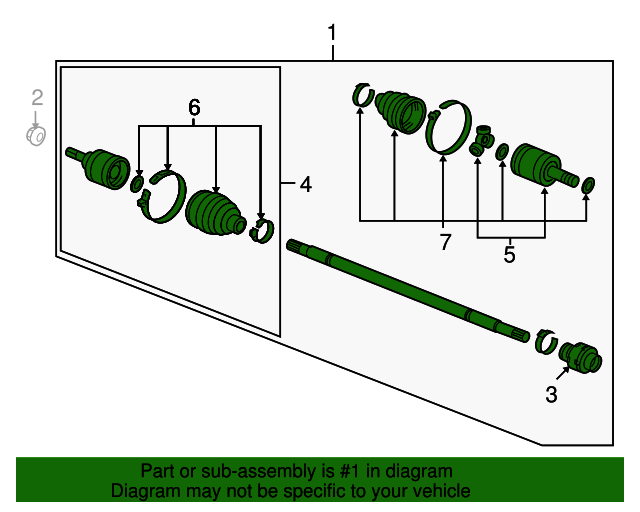 1
2
6
4
7
5
3
Part or sub-assembly is #1 in diagram
Diagram may not be specific to your vehicle