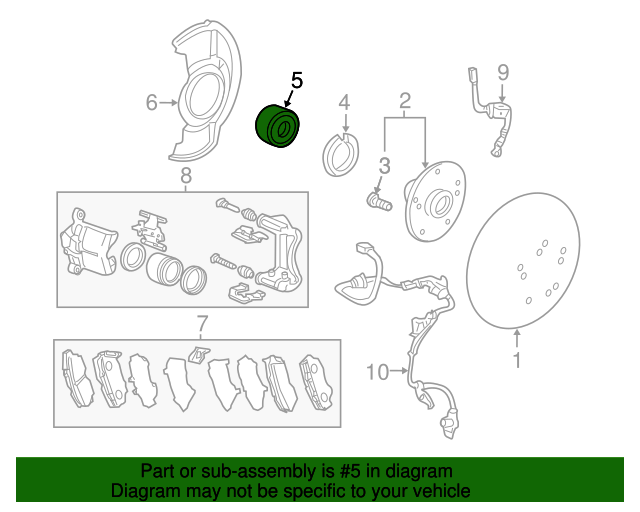 6
5
4
2
9
3
8
7
10
1

Part or sub-assembly is #5 in diagram
Diagram may not be specific to your vehicle