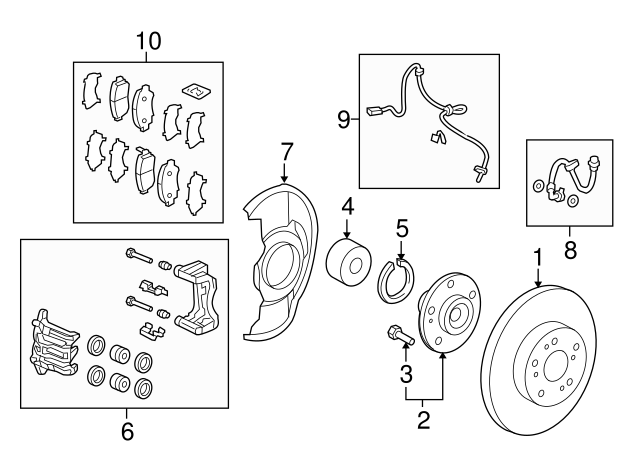 10
9
7
4
5
8
1
6
3
2