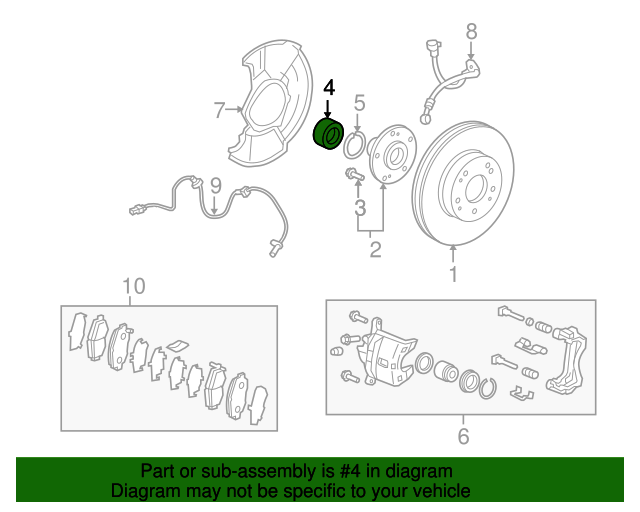 8
4
5
7
9
3
2
1
10
6
Part or sub-assembly is #4 in diagram
Diagram may not be specific to your vehicle