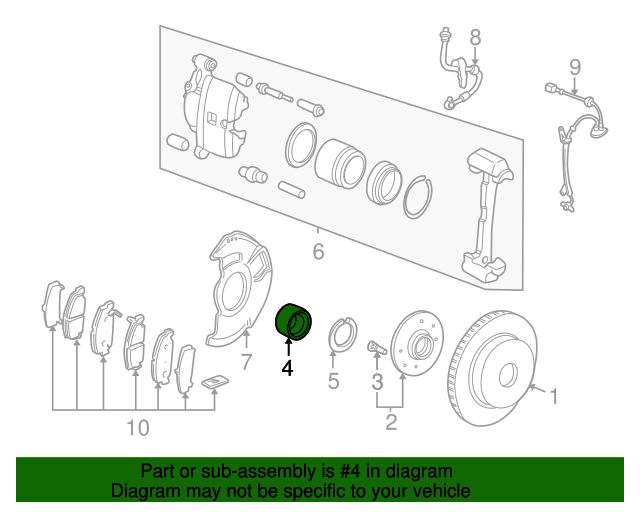 8
9
6
7
4
5
3
2
1
10

Part or sub-assembly is #4 in diagram
Diagram may not be specific to your vehicle