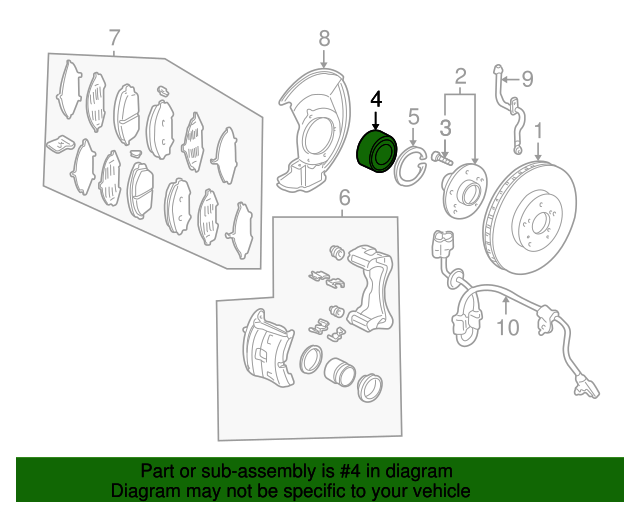 7
8
4
5
2
3
9
1
6
10

Part or sub-assembly is #4 in diagram
Diagram may not be specific to your vehicle