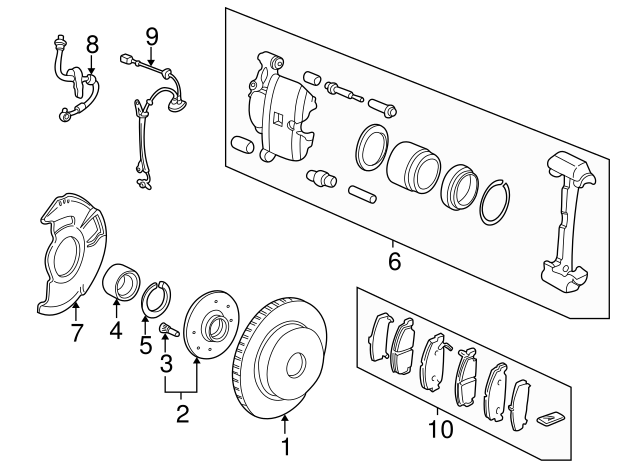 8
9
6
7
4
5
3
2
1
10