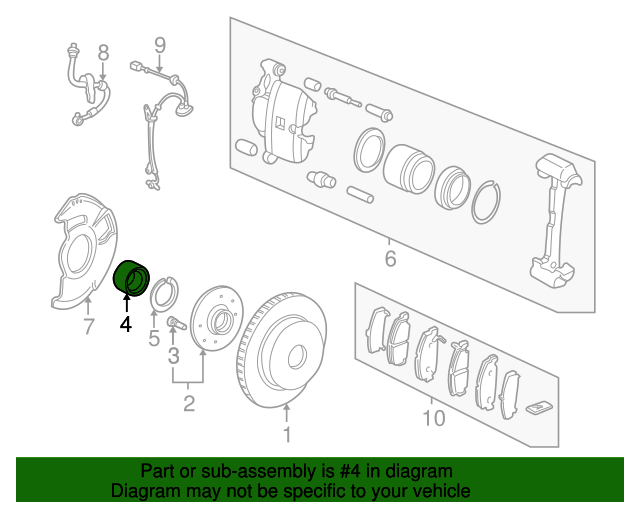 8
9
6
7
4
5
3
2
1
10

Part or sub-assembly is #4 in diagram
Diagram may not be specific to your vehicle