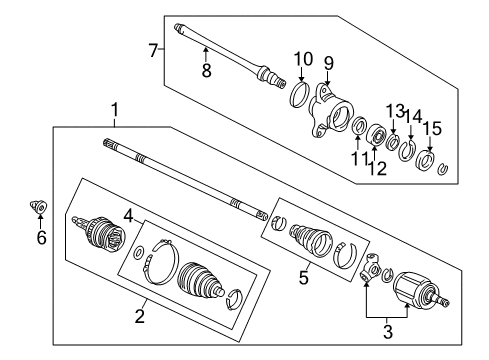 7
8
10
9
13
14
15
11
12
1
6
4
5
2
3