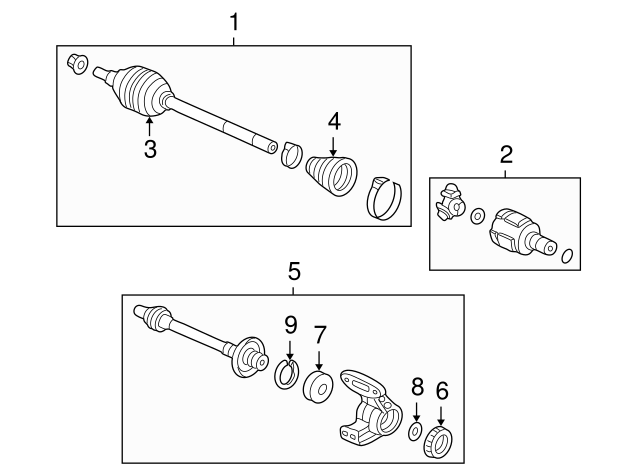 1
3
4
2
5
9
7
8
6