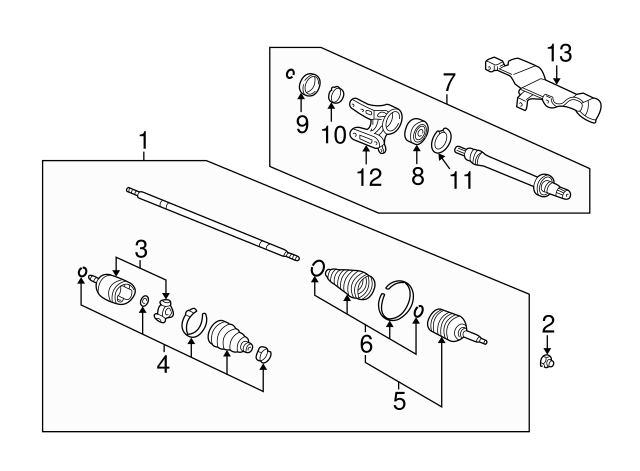 13
7
9
10
12
8
11
1
3
4
6
5
2