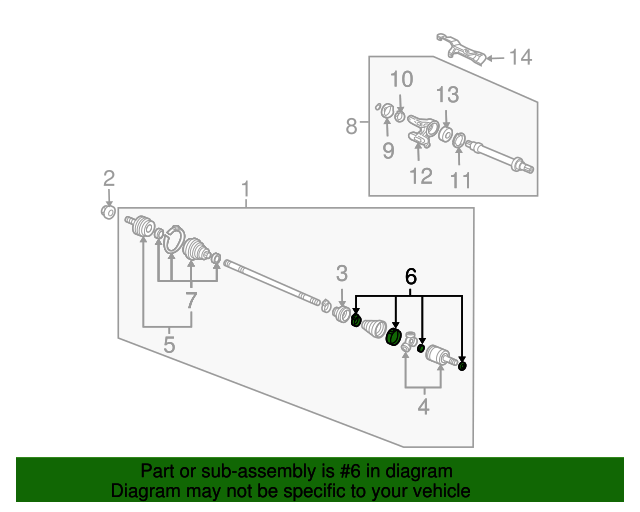 14
10
13
8
9
12
11
2
1
3
6
7
5
4

Part or sub-assembly is #6 in diagram
Diagram may not be specific to your vehicle