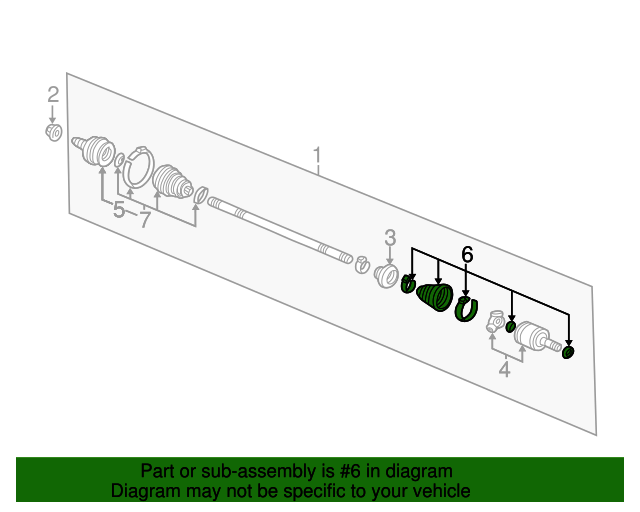 2

1

5
7

3

6

4

Part or sub-assembly is #6 in diagram
Diagram may not be specific to your vehicle