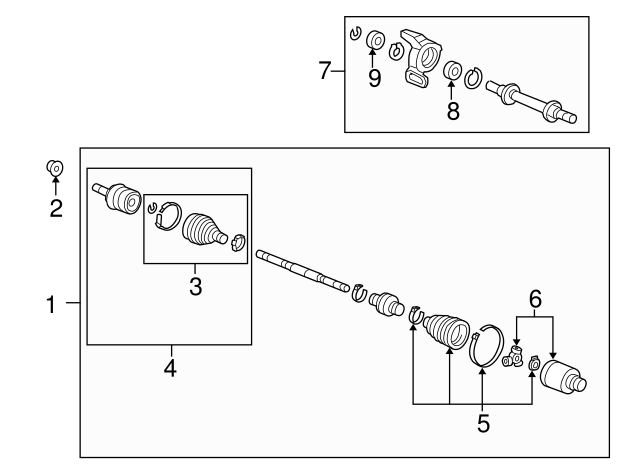 7
9
8
2
1
3
4
6
5