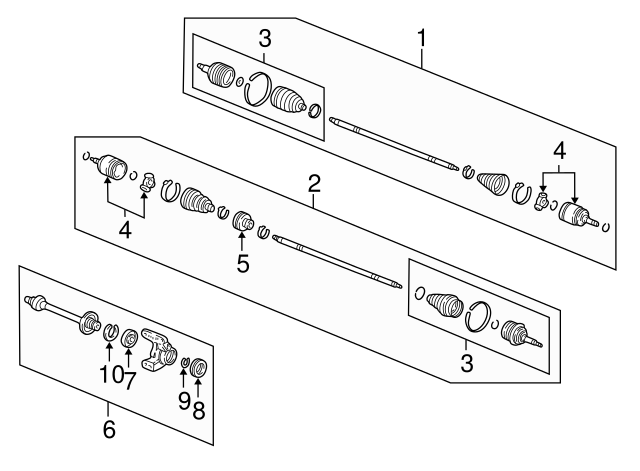 3
1
4
2
4
5
3
10
7
9
8
6