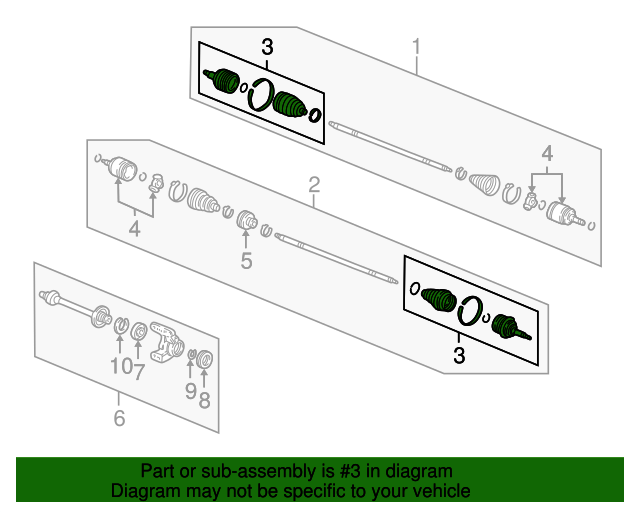 3
1
4
2
4
5
3
10
7
9
8
6

Part or sub-assembly is #3 in diagram
Diagram may not be specific to your vehicle