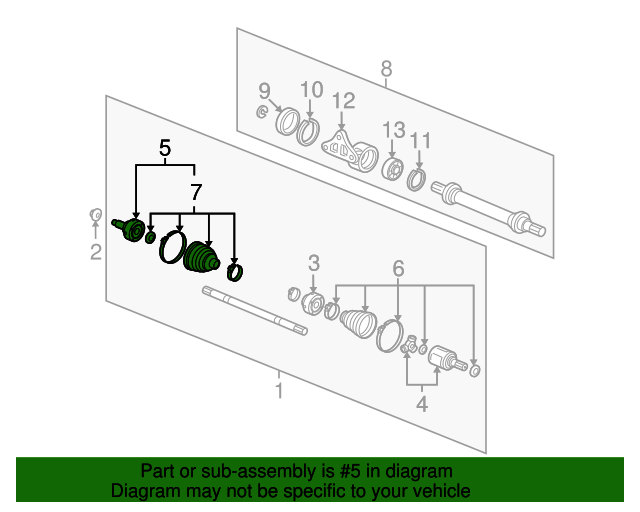 8
9
10
12
13
11
5
7
2
3
6
1
4

Part or sub-assembly is #5 in diagram
Diagram may not be specific to your vehicle