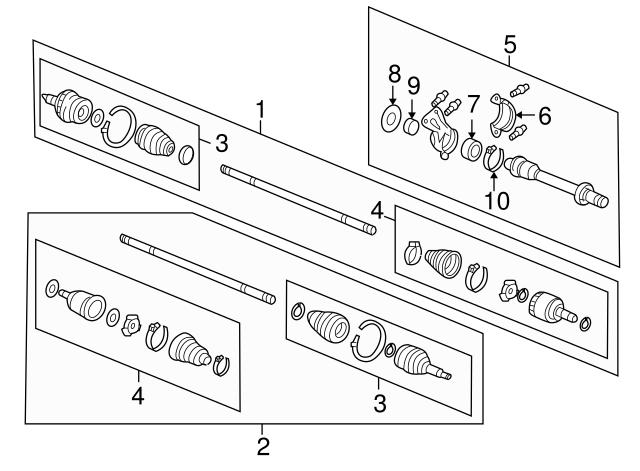 5
8
9
7
6
1
3
10
4
4
3
2