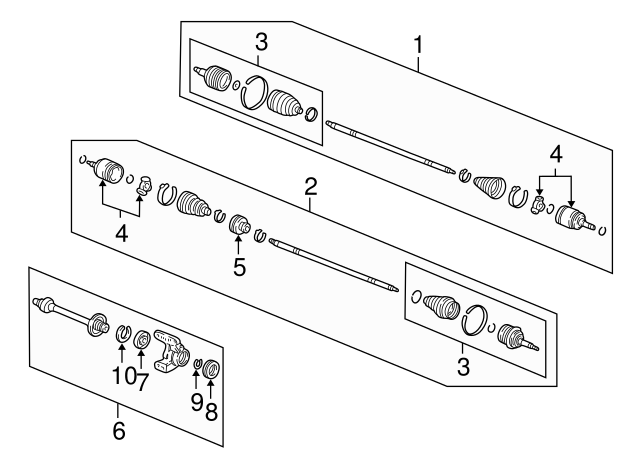 3
1
4
2
4
5
3
10
7
9
8
6