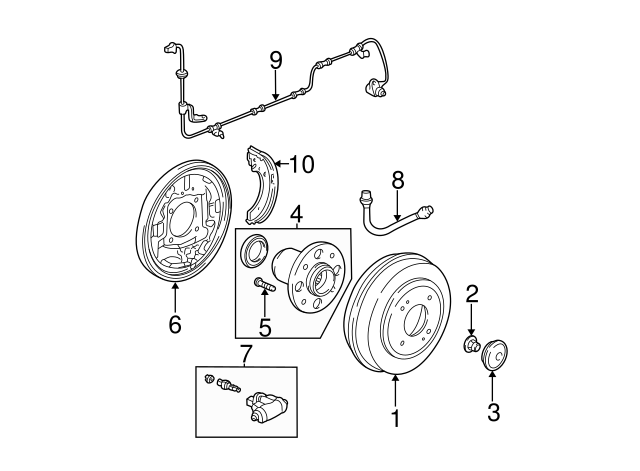 9
10
8
4
6
5
2
7
1
3