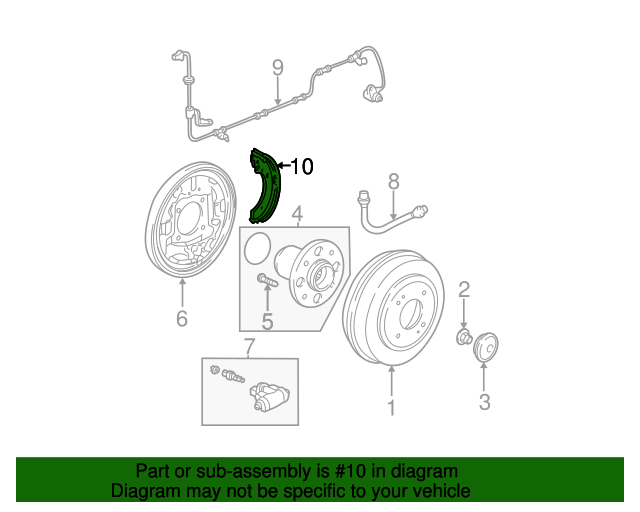 9
10
8
4
6
5
2
7
1
3

Part or sub-assembly is #10 in diagram
Diagram may not be specific to your vehicle