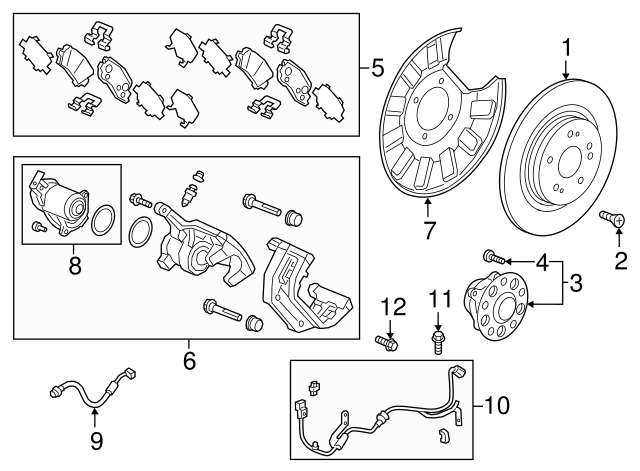 5
1
7
2
8
4
3
12
11
6
10
9