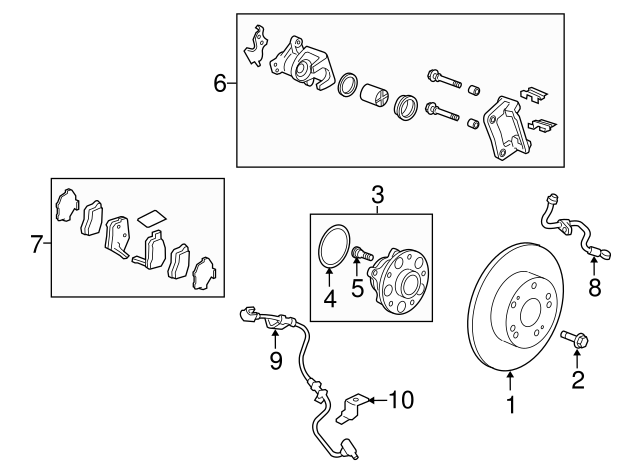 6
7
3
4
5
8
9
10
2
1