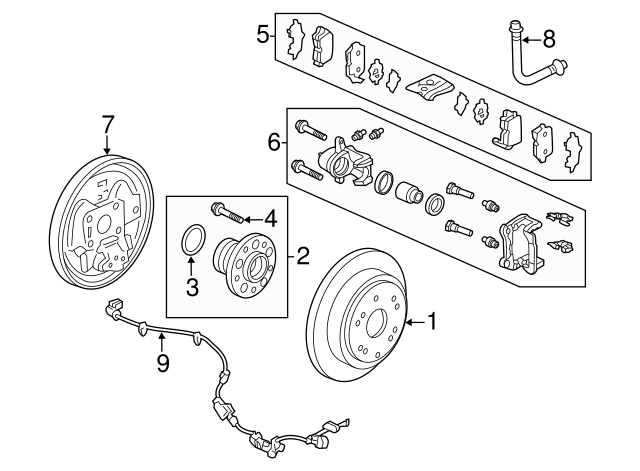 5
8
7
6
4
2
3
1
9