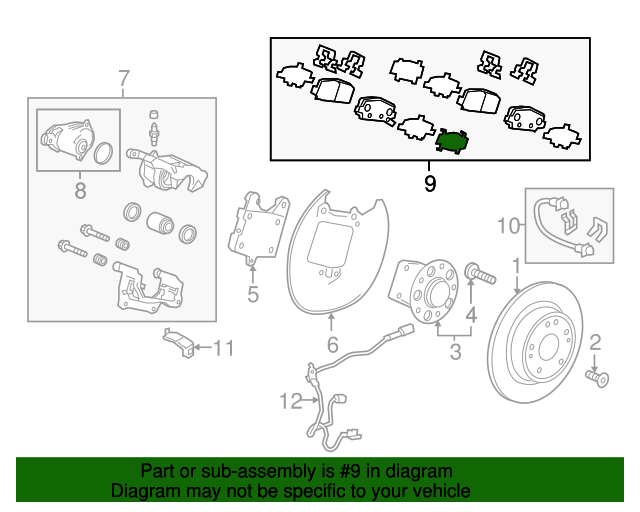 7
8
9
10
1
5
6
4
3
2
11
12

Part or sub-assembly is #9 in diagram
Diagram may not be specific to your vehicle