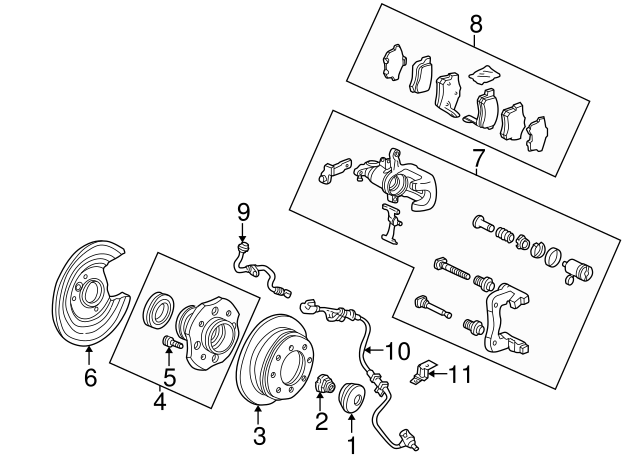 8
7
9
10
11
6
5
4
3
2
1