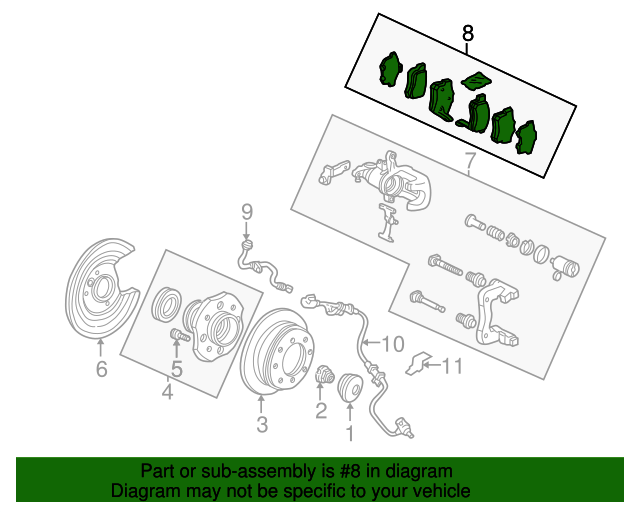 8
7
9
10
11
6
5
4
3
2
1

Part or sub-assembly is #8 in diagram
Diagram may not be specific to your vehicle