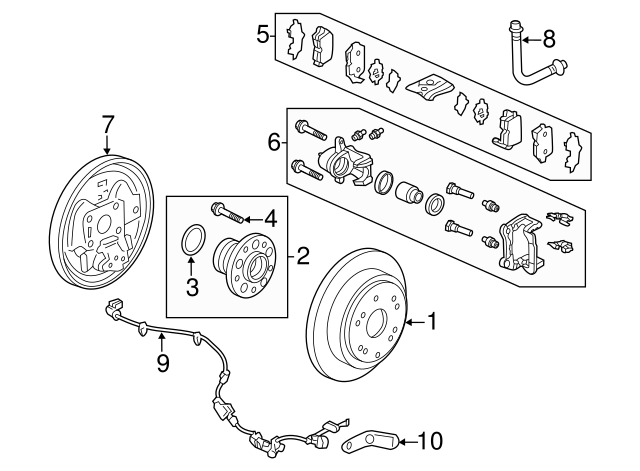 5
8
7
6
4
2
3
1
9
10