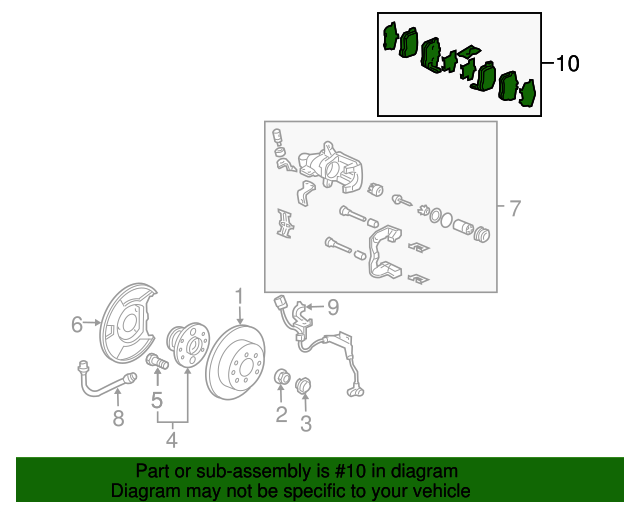 10

7

1

9

6

5

8

4

2

3

Part or sub-assembly is #10 in diagram
Diagram may not be specific to your vehicle