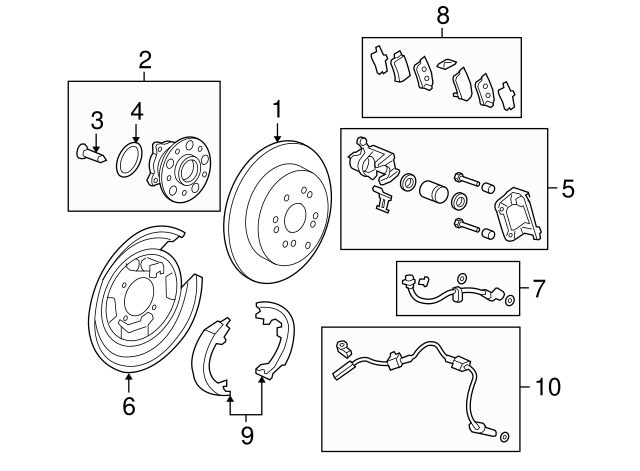 8
2
3
4
1
5
7
6
9
10