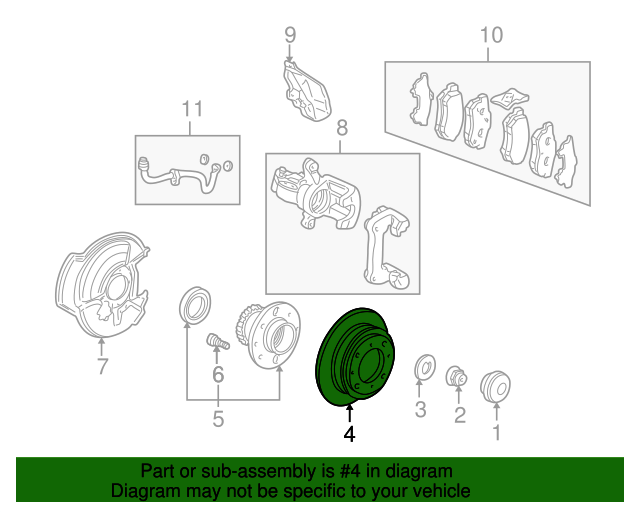 9
10
11
8
7
6
5
4
3
2
1

Part or sub-assembly is #4 in diagram
Diagram may not be specific to your vehicle