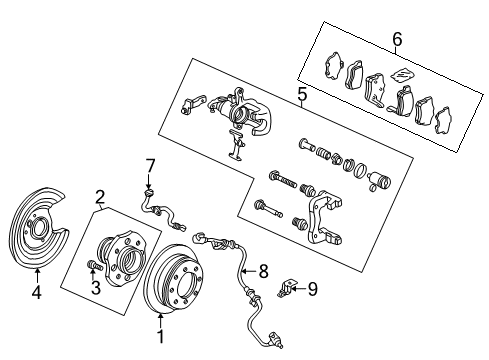 6
5
7
2
8
9
3
4
1