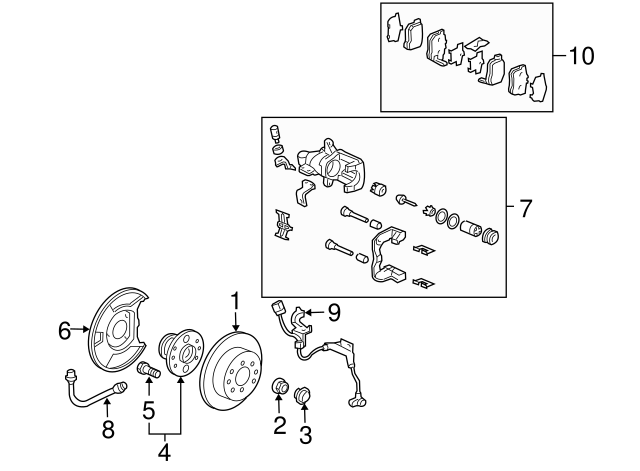 10
7
1
9
6
5
8
4
2
3