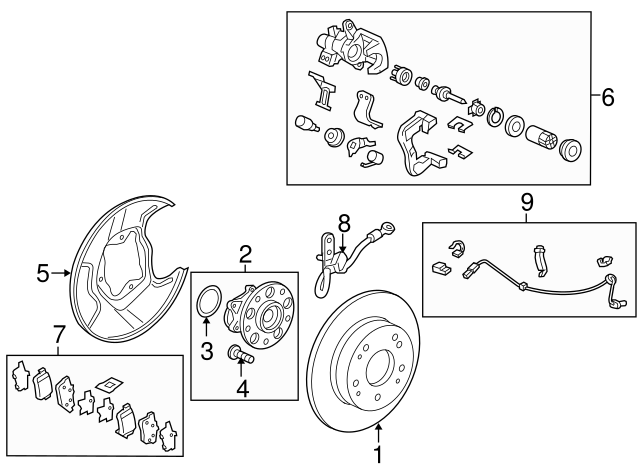 6
9
8
5
2
7
3
4
1