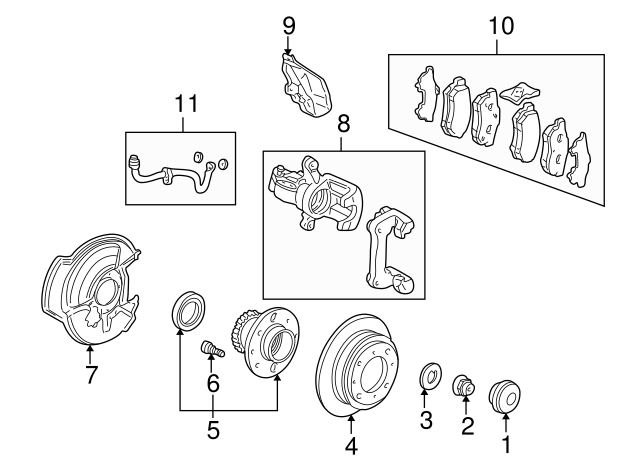 9
10
11
8
7
6
5
4
3
2
1