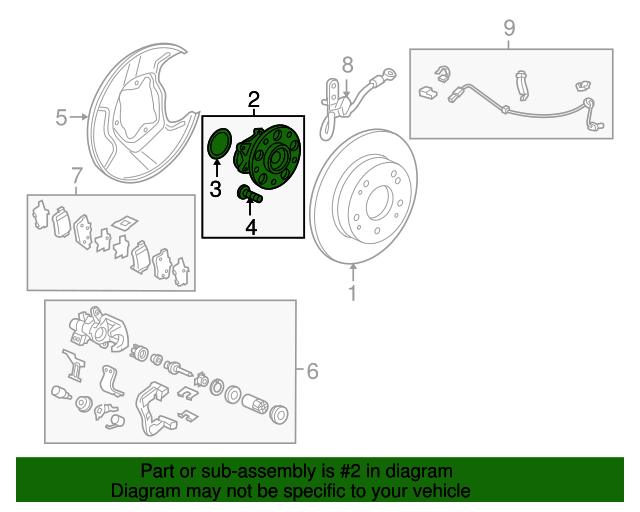 9
8
5
2
3
4
7
1
6

Part or sub-assembly is #2 in diagram
Diagram may not be specific to your vehicle