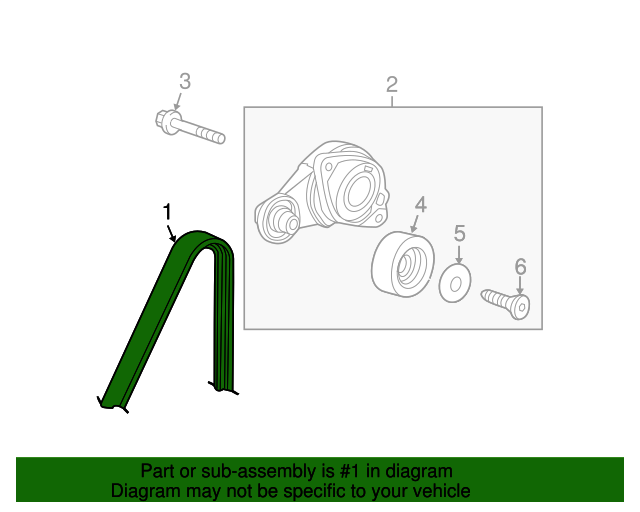 3

2

1

4

5

6

Part or sub-assembly is #1 in diagram
Diagram may not be specific to your vehicle