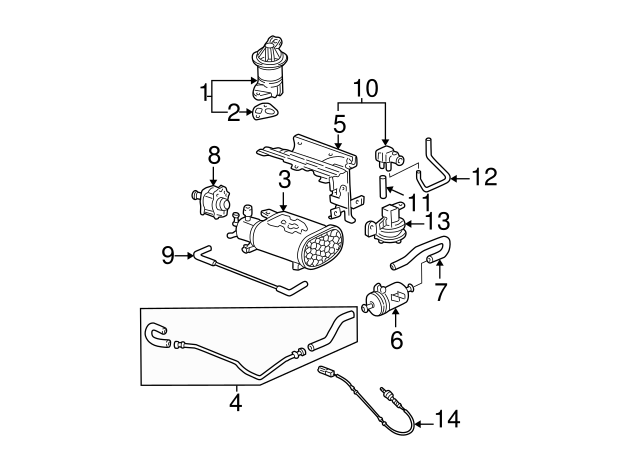 1
2
10
5
8
3
12
11
13
9
7
6
4
14